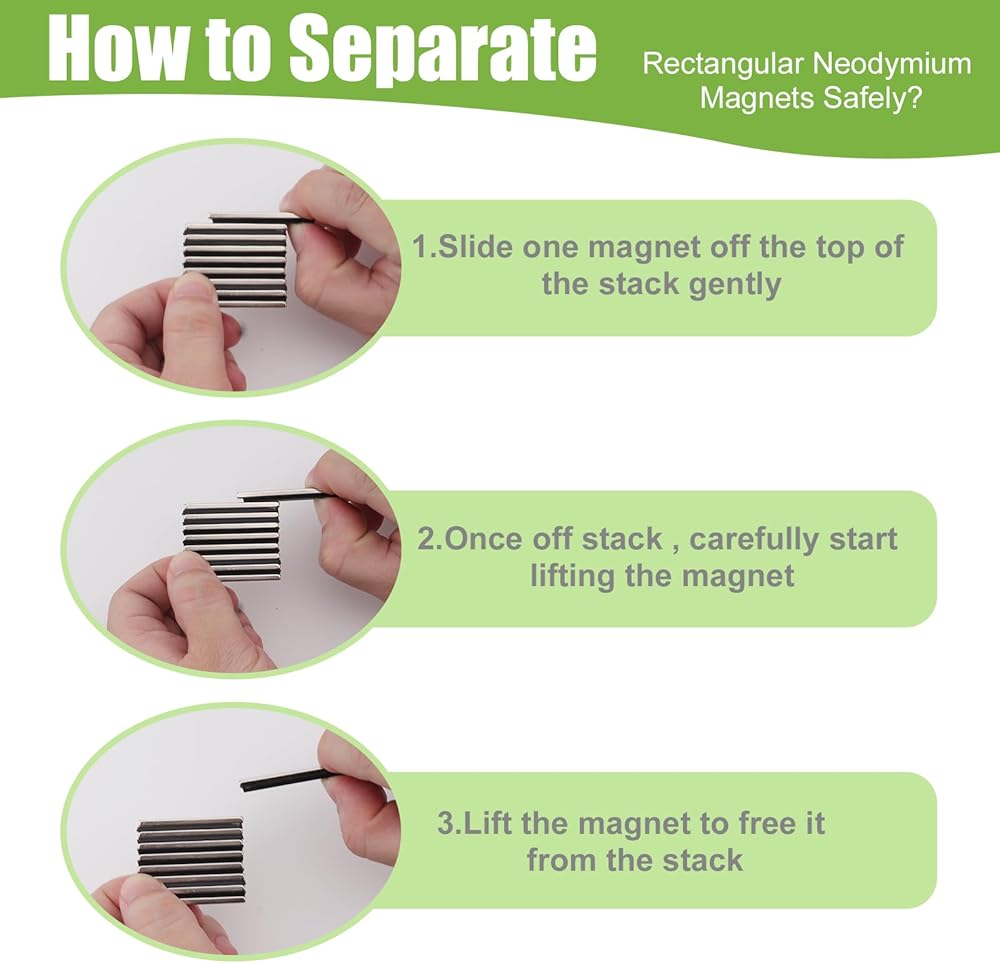 How to Separate Rectangular Neodymium Magnets Safely?

1.Slide one magnet off the top of the stack gently

2.Once off stack , carefully start lifting the magnet

3.Lift the magnet to free it from the stack