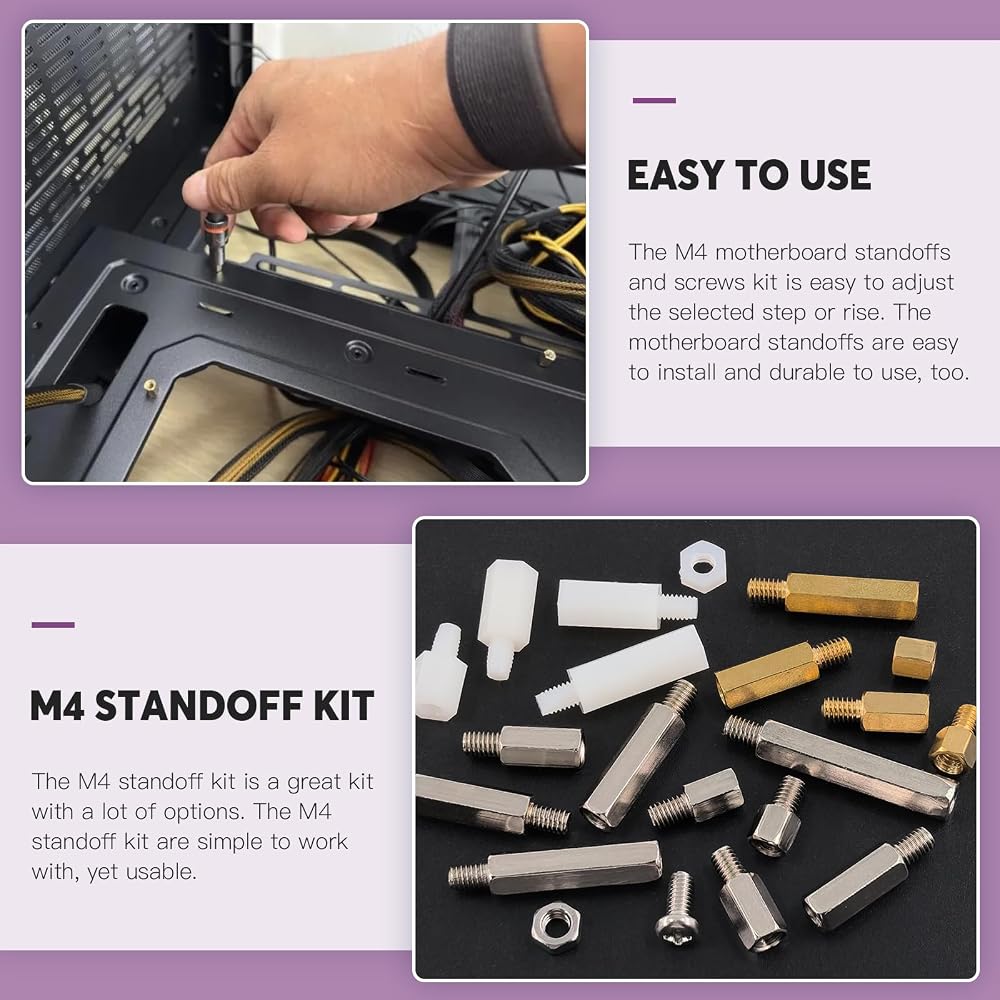 EASY TO USE

The M4 motherboard standoffs and screws kit is easy to adjust the selected step or rise. The motherboard standoffs are easy to install and durable to use, too.

M4 STANDOFF KIT

The M4 standoff kit is a great kit with a lot of options. The M4 standoff kit are simple to work with, yet usable.