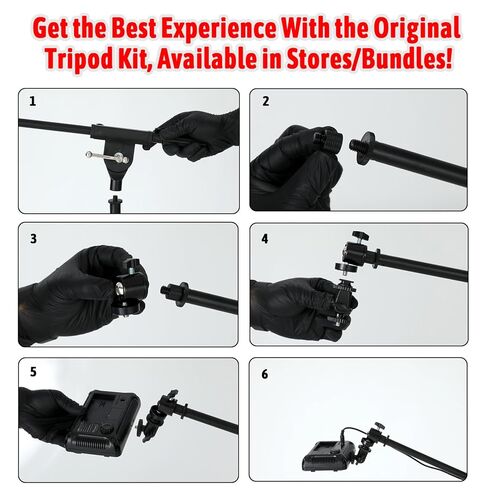 Get the Best Experience With the Original Tripod Kit, Available in Stores/Bundles!

1

2

3

4

5

6