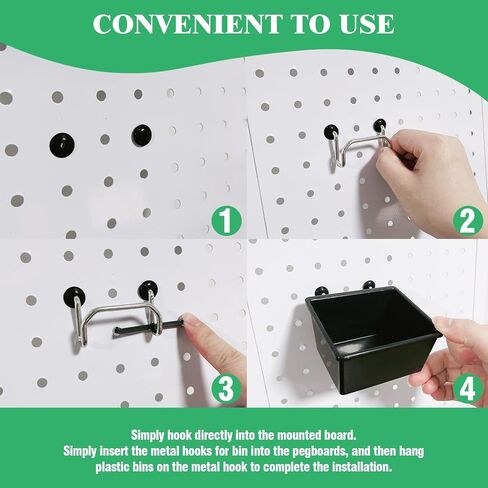 CONVENIENT TO USE

1

2

3

4

Simply hook directly into the mounted board.
Simply insert the metal hooks for bin into the pegboards, and then hang plastic bins on the metal hook to complete the installation.