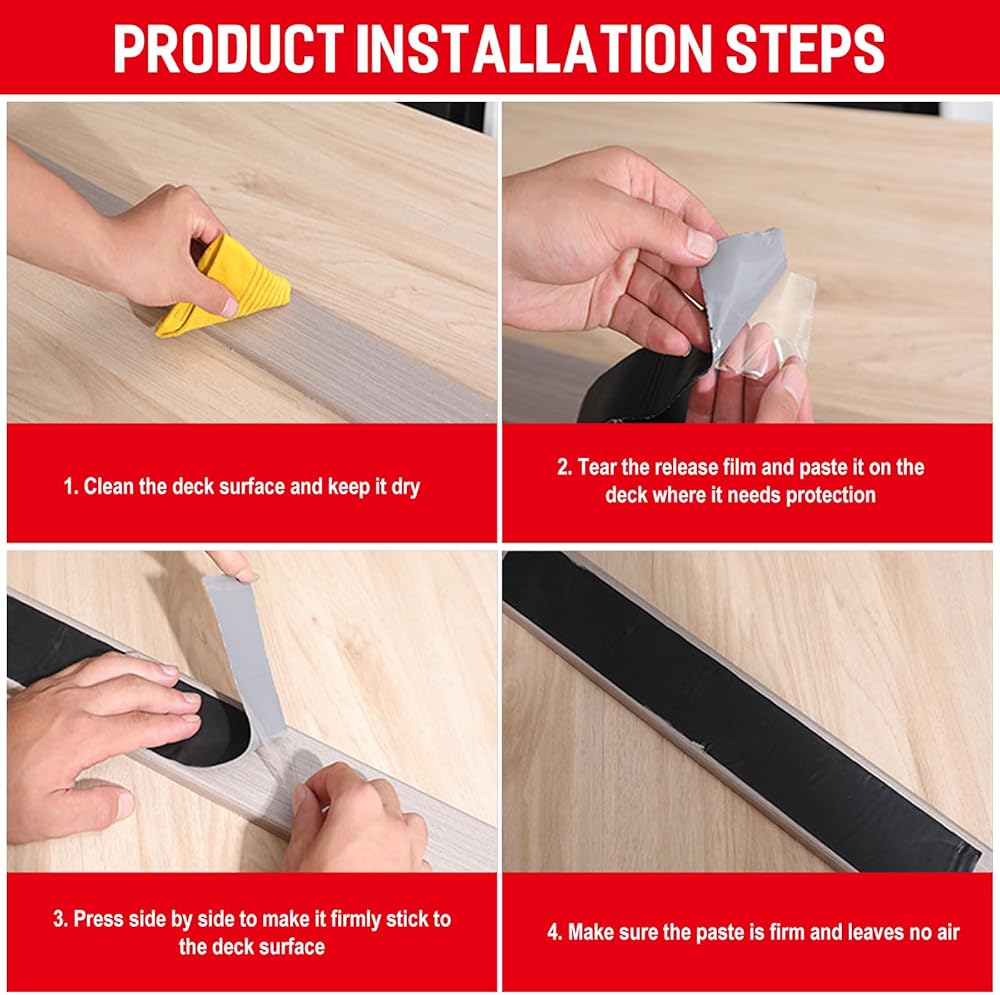 PRODUCT INSTALLATION STEPS

1. Clean the deck surface and keep it dry

2. Tear the release film and paste it on the deck where it needs protection

3. Press side by side to make it firmly stick to the deck surface

4. Make sure the paste is firm and leaves no air