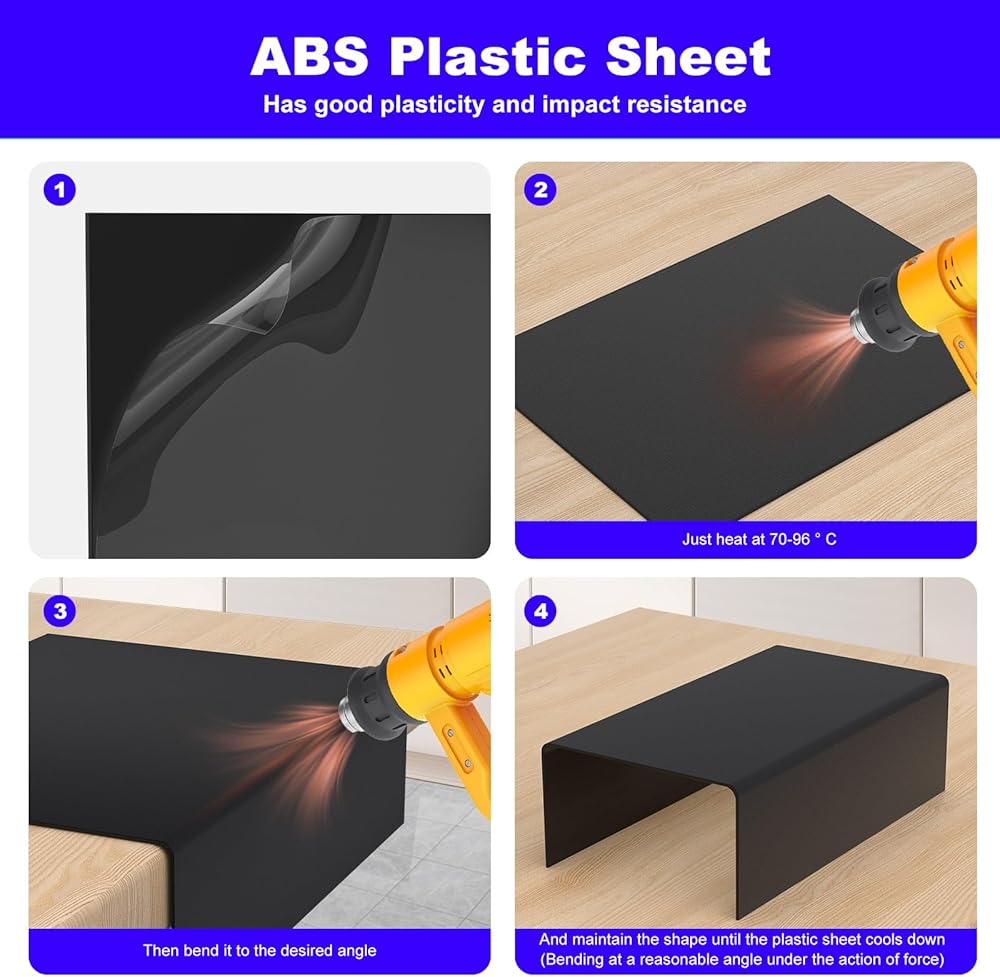 ABS Plastic Sheet

Has good plasticity and impact resistance

1

2

Just heat at 70-96 ° C

3

Then bend it to the desired angle

4

And maintain the shape until the plastic sheet cools down (Bending at a reasonable angle under the action of force)