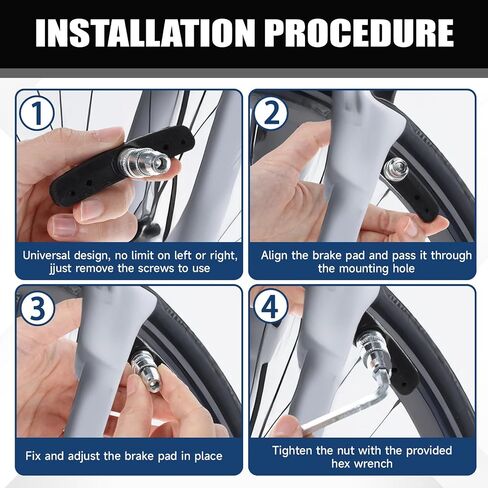 INSTALLATION PROCEDURE

1

Universal design, no limit on left or right, jjust remove the screws to use

2

Align the brake pad and pass it through the mounting hole

3

Fix and adjust the brake pad in place

4

Tighten the nut with the provided hex wrench