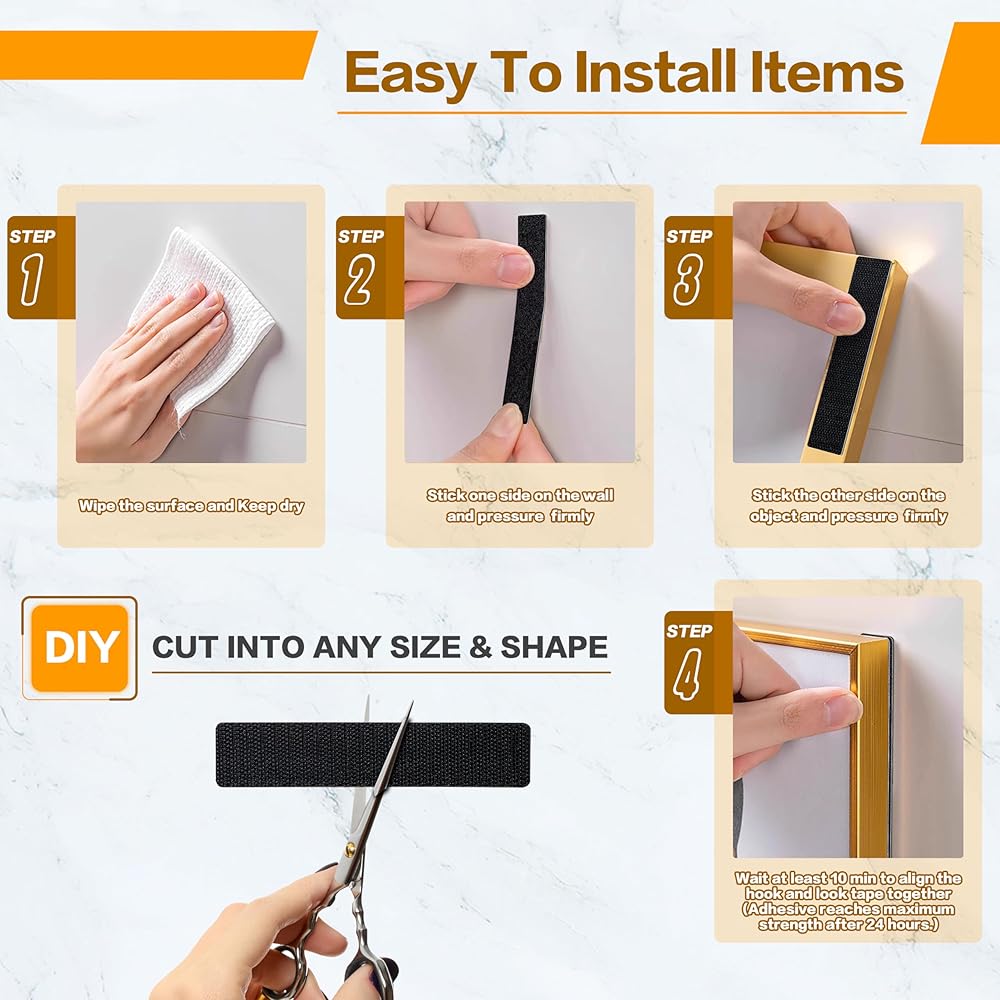 Easy To Install Items

STEP 1

Wipe the surface and Keep dry

STEP 2

Stick one side on the wall and pressure firmly

STEP 3

Stick the other side on the object and pressure firmly

DIY

CUT INTO ANY SIZE & SHAPE

STEP 4

Wait at least 10 min to align the hook and look tape together (Adhesive reaches maximum strength after 24 hours.)