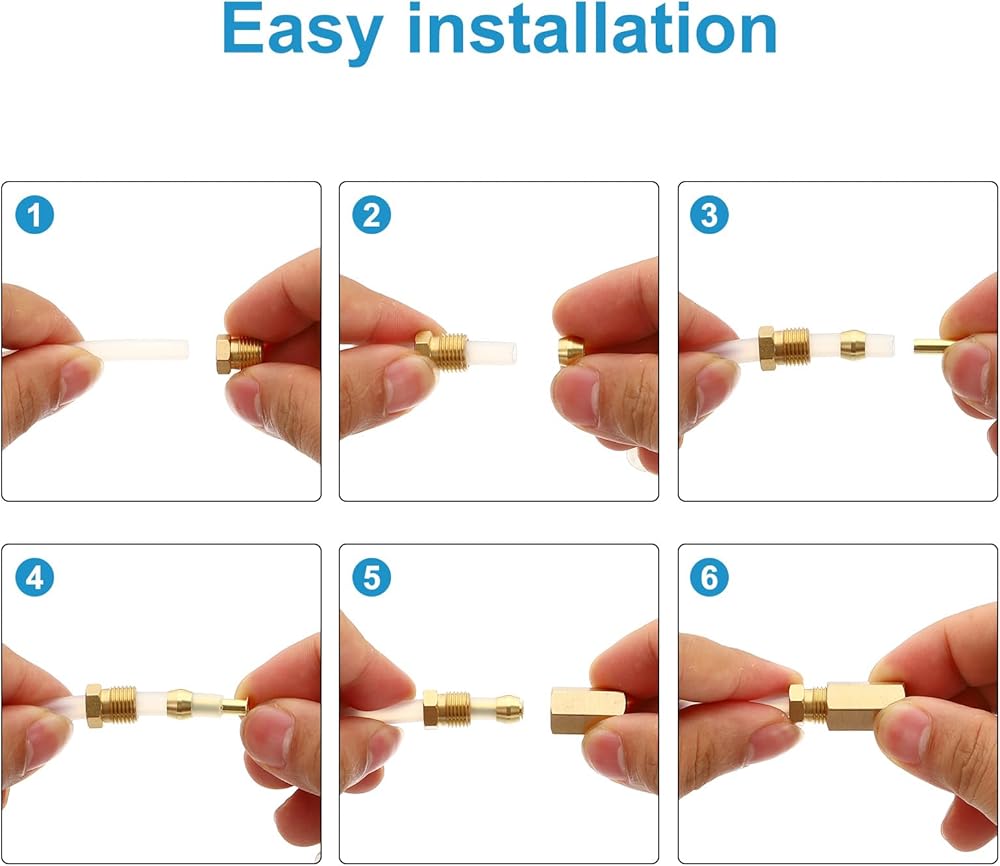 Easy installation

1

2

3

4

5

6