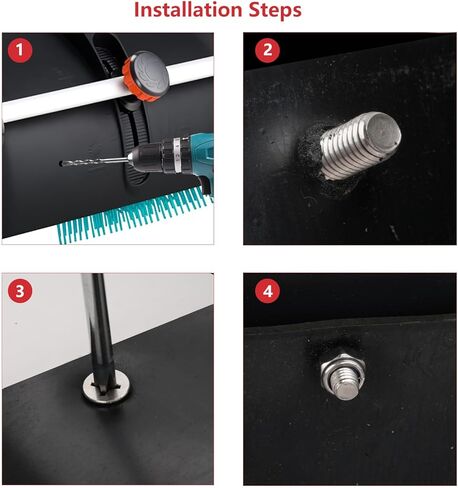 Installation Steps

1

2

3

4