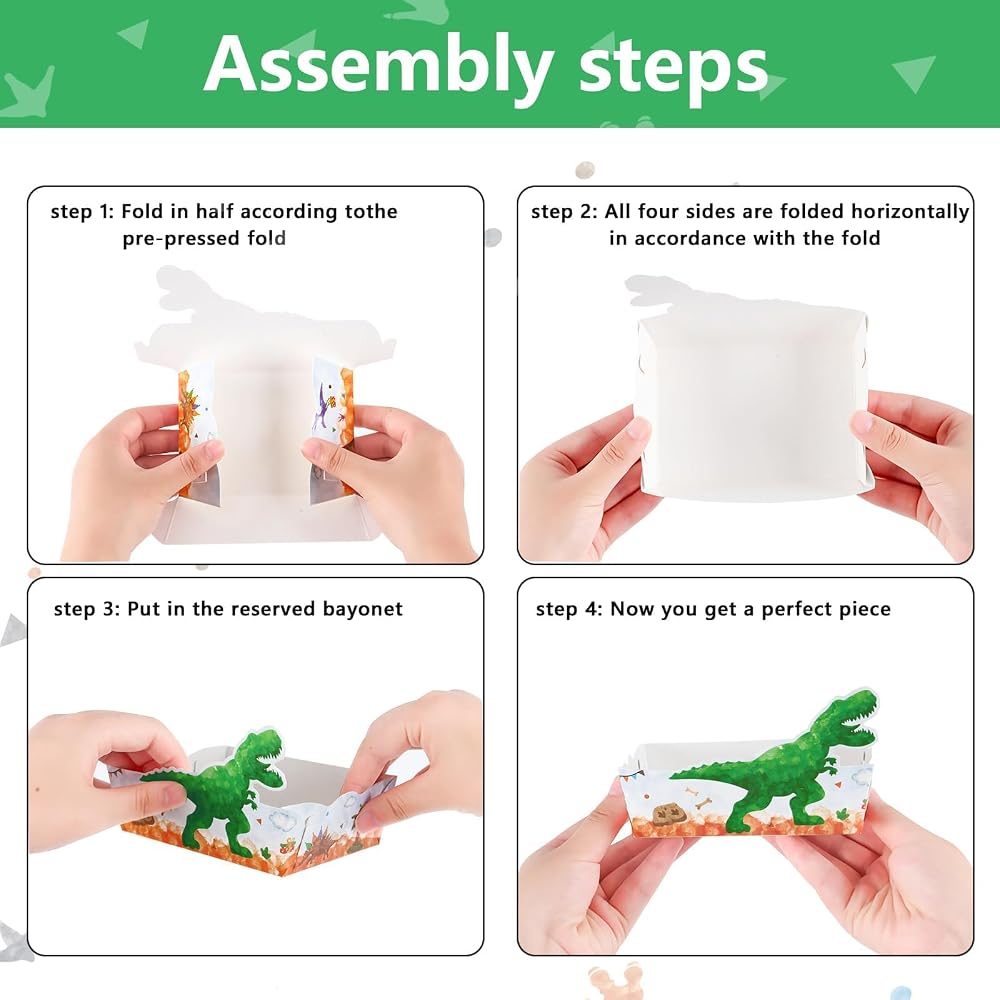 Assembly steps

step 1: Fold in half according tothe pre-pressed fold

step 2: All four sides are folded horizontally in accordance with the fold

step 3: Put in the reserved bayonet

step 4: Now you get a perfect piece