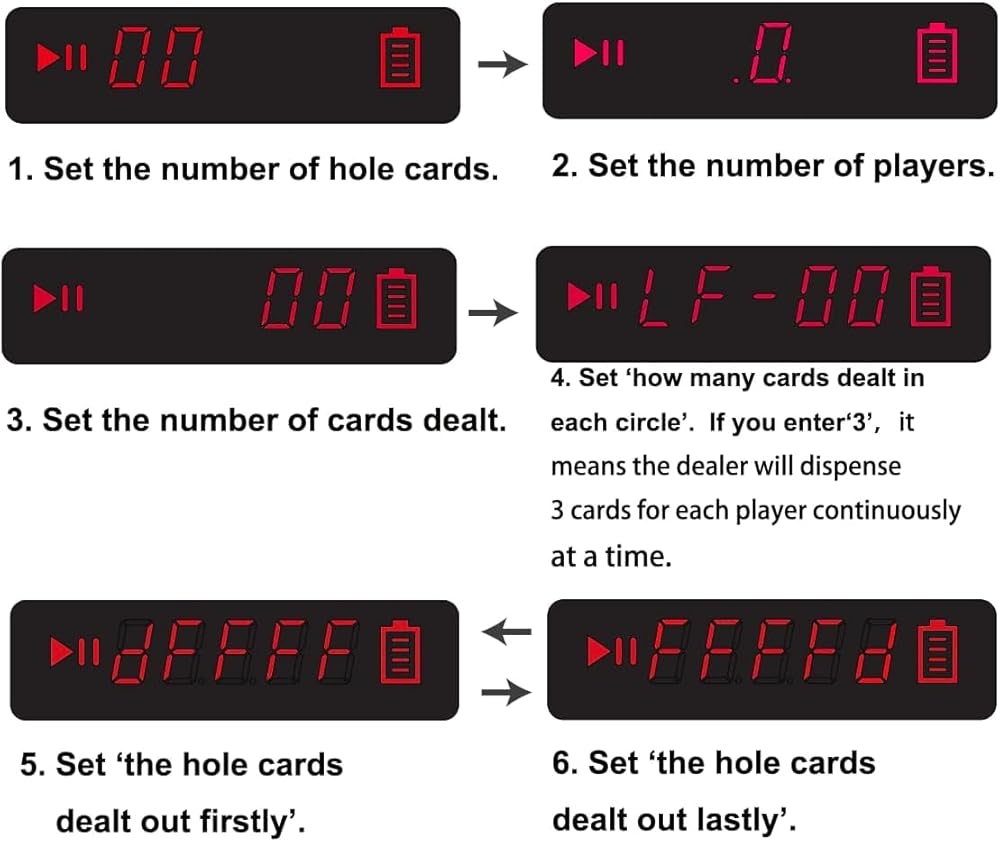 00

.0.

1. Set the number of hole cards.

2. Set the number of players.

00

LF-00

3. Set the number of cards dealt.

4. Set 'how many cards dealt in each circle'. If you enter'3', it means the dealer will dispense 3 cards for each player continuously at a time.

dFFFF

FFFFd

5. Set 'the hole cards dealt out firstly'.

6. Set 'the hole cards dealt out lastly'.