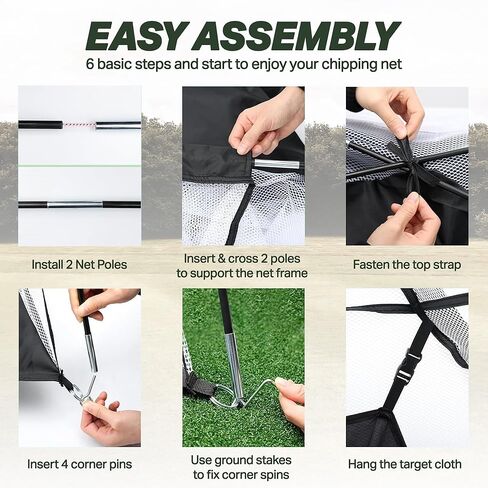 EASY ASSEMBLY

6 basic steps and start to enjoy your chipping net

Install 2 Net Poles

Insert & cross 2 poles to support the net frame

Fasten the top strap

Insert 4 corner pins

Use ground stakes to fix corner spins

Hang the target cloth