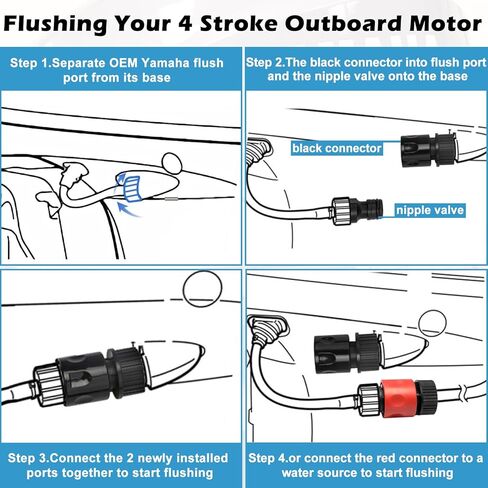 Flushing Your 4 Stroke Outboard Motor

Step 1.Separate OEM Yamaha flush port from its base

Step 2.The black connector into flush port and the nipple valve onto the base

black connector

nipple valve

Step 3.Connect the 2 newly installed ports together to start flushing

Step 4.or connect the red connector to a water source to start flushing