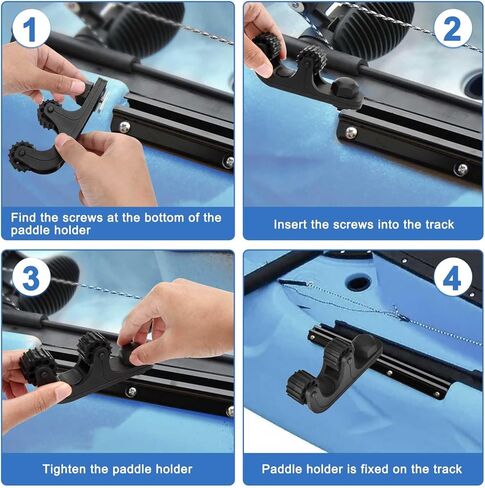 1

Find the screws at the bottom of the paddle holder

2

Insert the screws into the track

3

Tighten the paddle holder

4

Paddle holder is fixed on the track