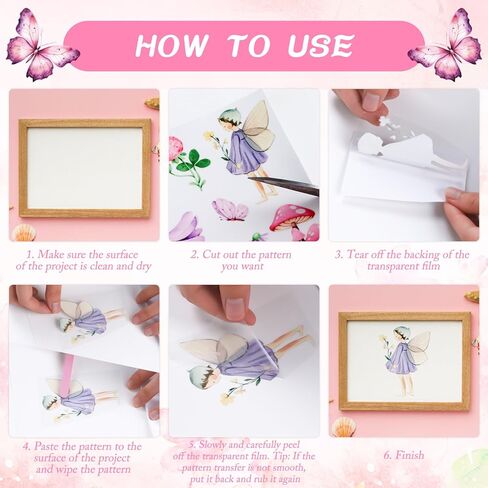 HOW TO USE

1. Make sure the surface of the project is clean and dry

2. Cut out the pattern you want

3. Tear off the backing of the transparent film

4. Paste the pattern to the surface of the project and wipe the pattern

5. Slowly and carefully peel off the transparent film. Tip: If the pattern transfer is not smooth, put it back and rub it again

6. Finish