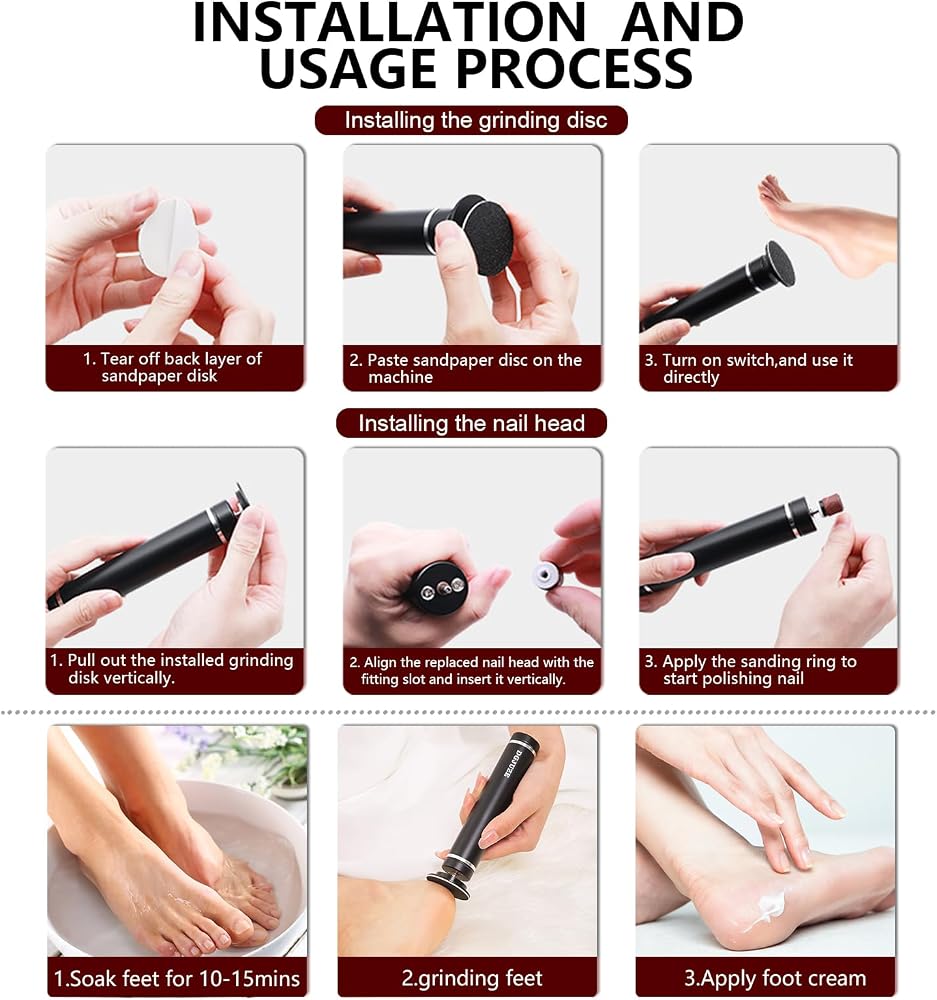 INSTALLATION AND USAGE PROCESS

Installing the grinding disc

1. Tear off back layer of sandpaper disk

2. Paste sandpaper disc on the machine

3. Turn on switch,and use it directly

Installing the nail head

1. Pull out the installed grinding disk vertically.

2. Align the replaced nail head with the fitting slot and insert it vertically.

3. Apply the sanding ring to start polishing nail

1.Soak feet for 10-15mins

2.grinding feet

3.Apply foot cream