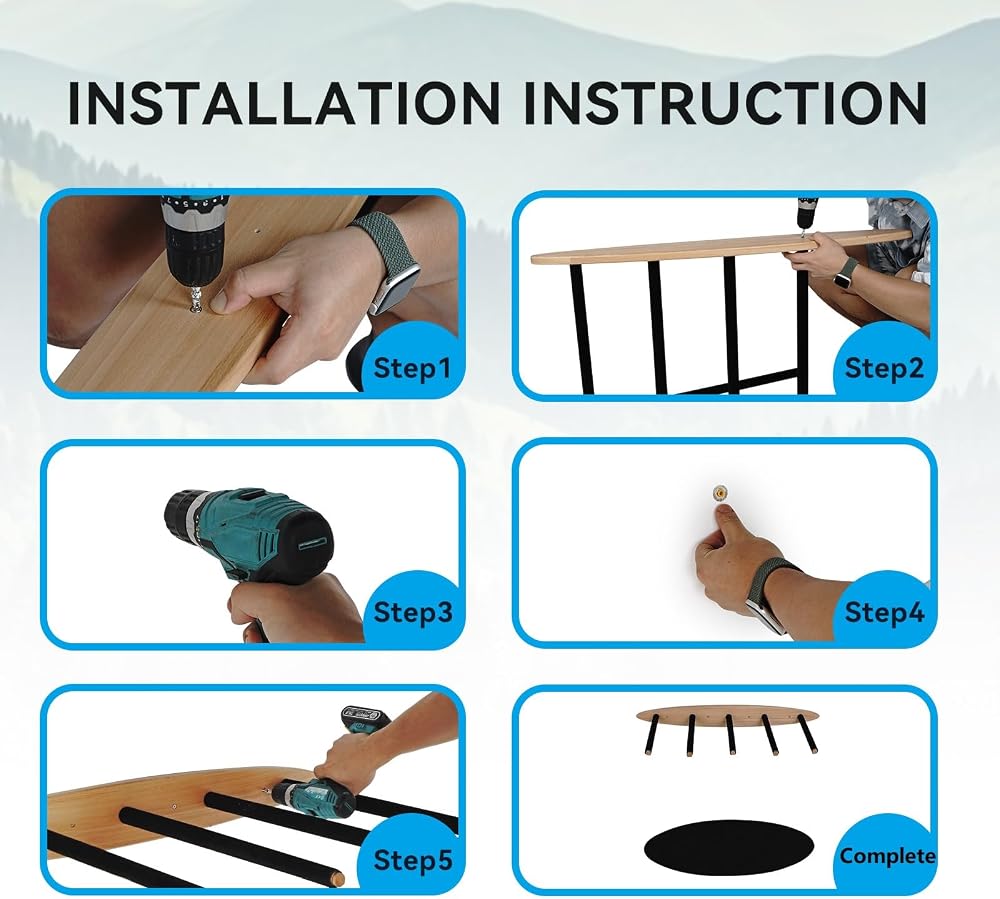 INSTALLATION INSTRUCTION

Step1

Step2

Step3

Step4

Step5

Complete