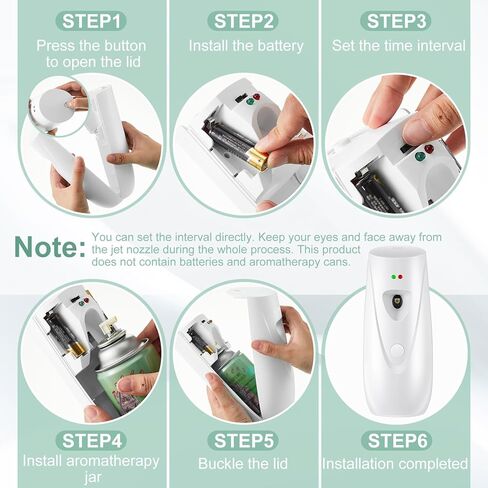 STEP1
Press the button to open the lid

STEP2
Install the battery

STEP3
Set the time interval

Note: You can set the interval directly. Keep your eyes and face away from the jet nozzle during the whole process. This product does not contain batteries and aromatherapy cans.

STEP4
Install aromatherapy jar

STEP5
Buckle the lid

STEP6
Installation completed