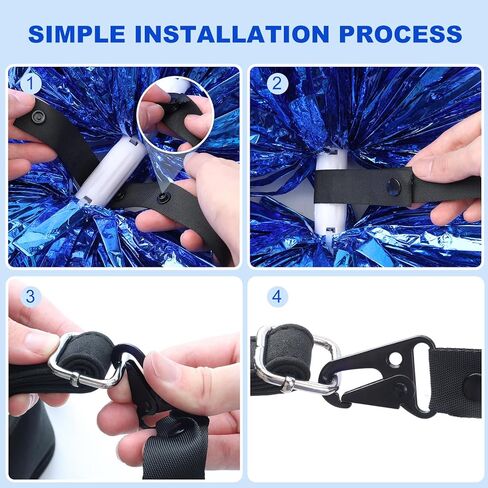 SIMPLE INSTALLATION PROCESS

1

2

3

4