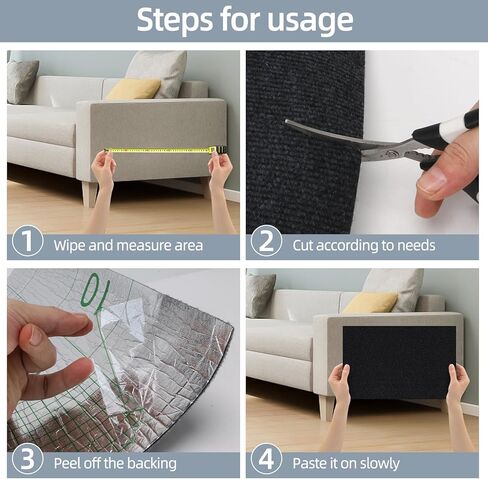 Steps for usage

1 Wipe and measure area

2 Cut according to needs

10

3 Peel off the backing

4 Paste it on slowly