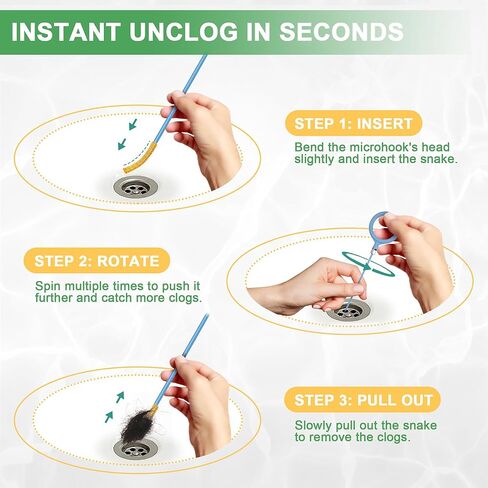 INSTANT UNCLOG IN SECONDS

STEP 1: INSERT

Bend the microhook's head slightly and insert the snake.

STEP 2: ROTATE

Spin multiple times to push it further and catch more clogs.

STEP 3: PULL OUT

Slowly pull out the snake to remove the clogs.