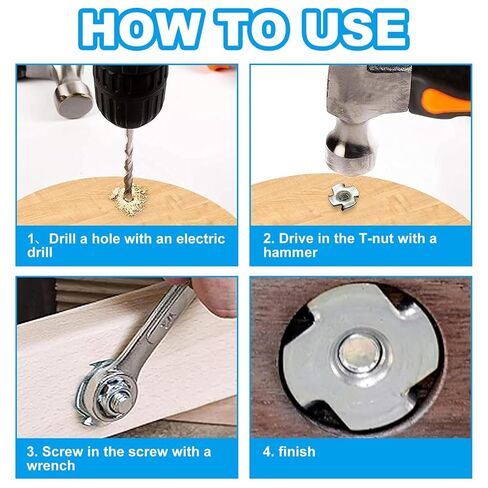 HOW TO USE

1、Drill a hole with an electric drill

2. Drive in the T-nut with a hammer

3. Screw in the screw with a wrench

4. finish