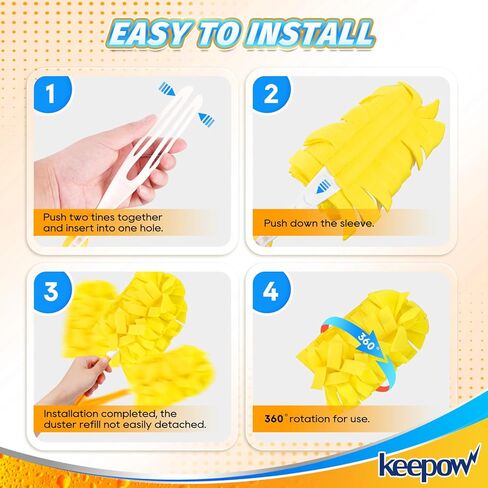 EASY TO INSTALL

1

Push two tines together and insert into one hole.

2

Push down the sleeve.

3

Installation completed, the duster refill not easily detached.

4

360°

360° rotation for use.

keepow