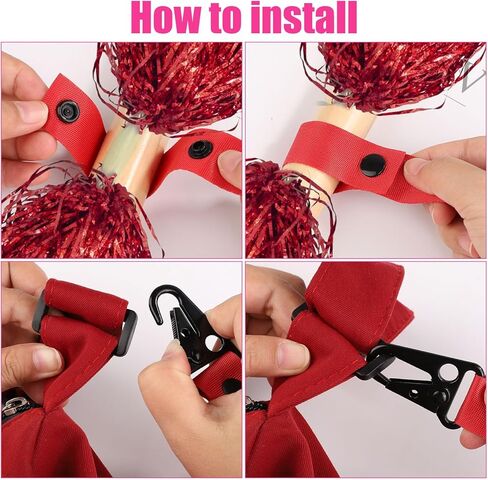 How to install