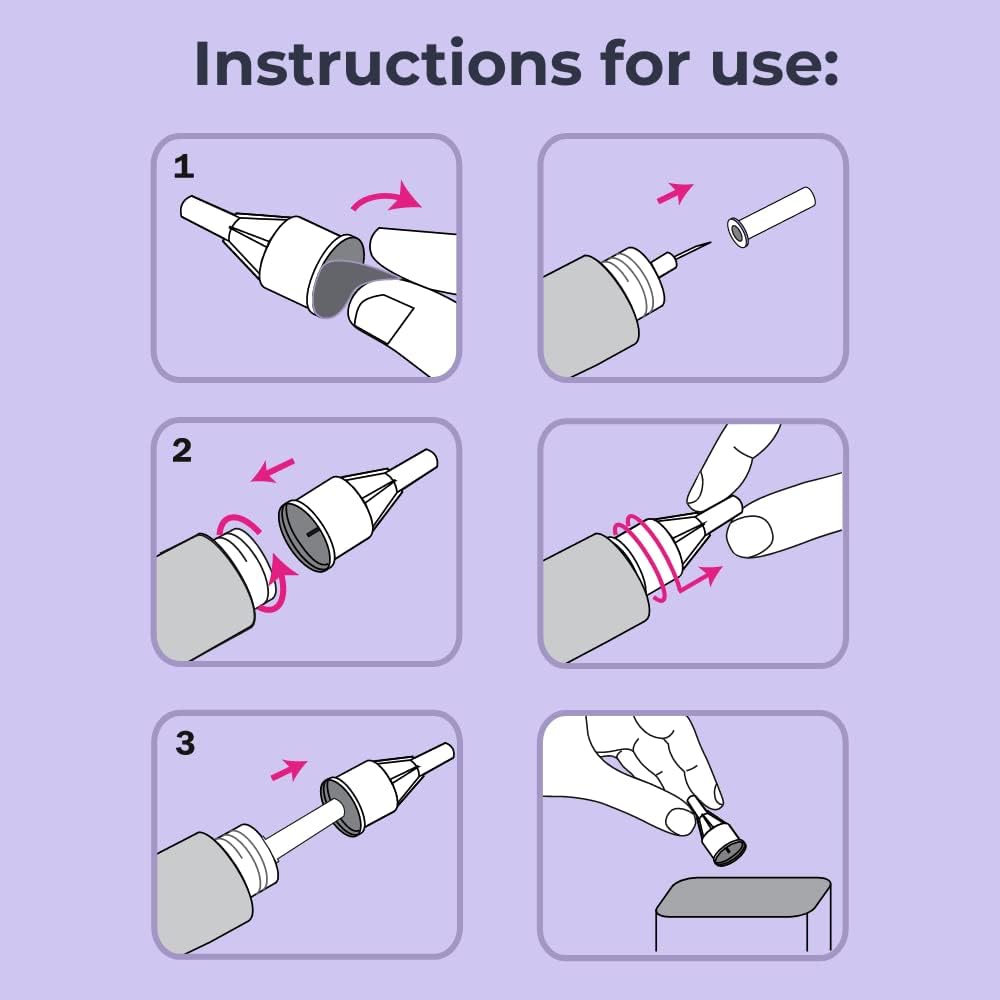 Instructions for use:

1

2

3