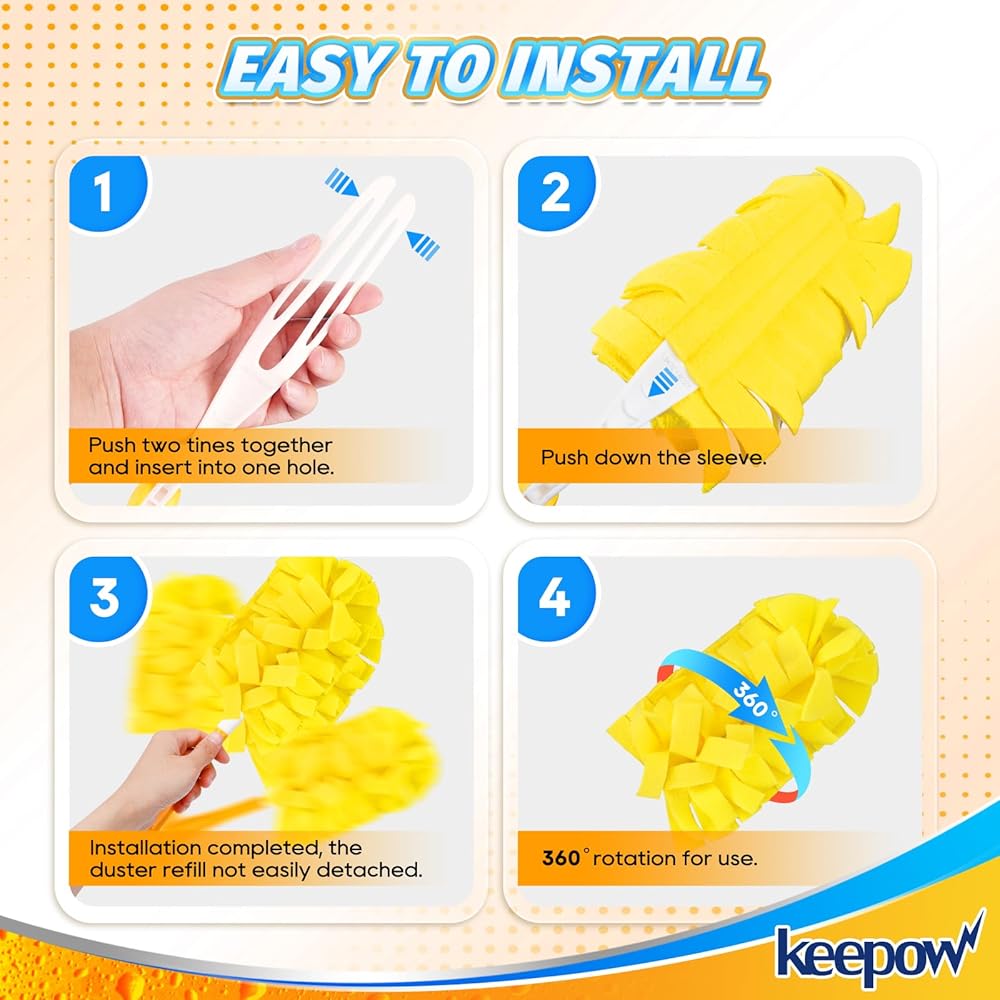 EASY TO INSTALL

1

Push two tines together and insert into one hole.

2

Push down the sleeve.

3

Installation completed, the duster refill not easily detached.

4

360°

360° rotation for use.

keepow