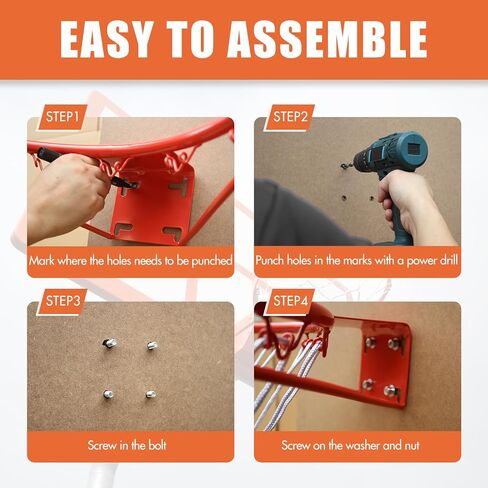 EASY TO ASSEMBLE

STEP1

Mark where the holes needs to be punched

STEP2

Punch holes in the marks with a power drill

STEP3

Screw in the bolt

STEP4

Screw on the washer and nut