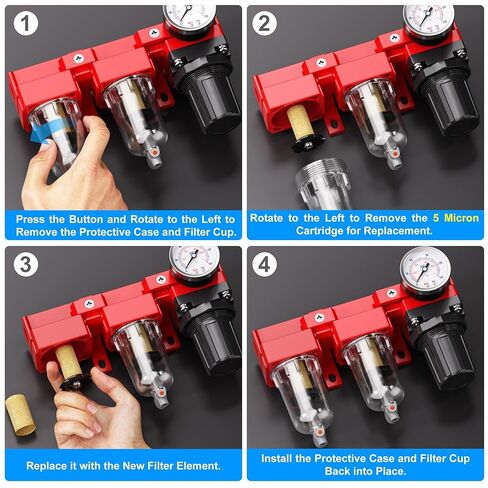 1

Press the Button and Rotate to the Left to Remove the Protective Case and Filter Cup.

2

Rotate to the Left to Remove the 5 Micron Cartridge for Replacement.

3

Replace it with the New Filter Element.

4

Install the Protective Case and Filter Cup Back into Place.