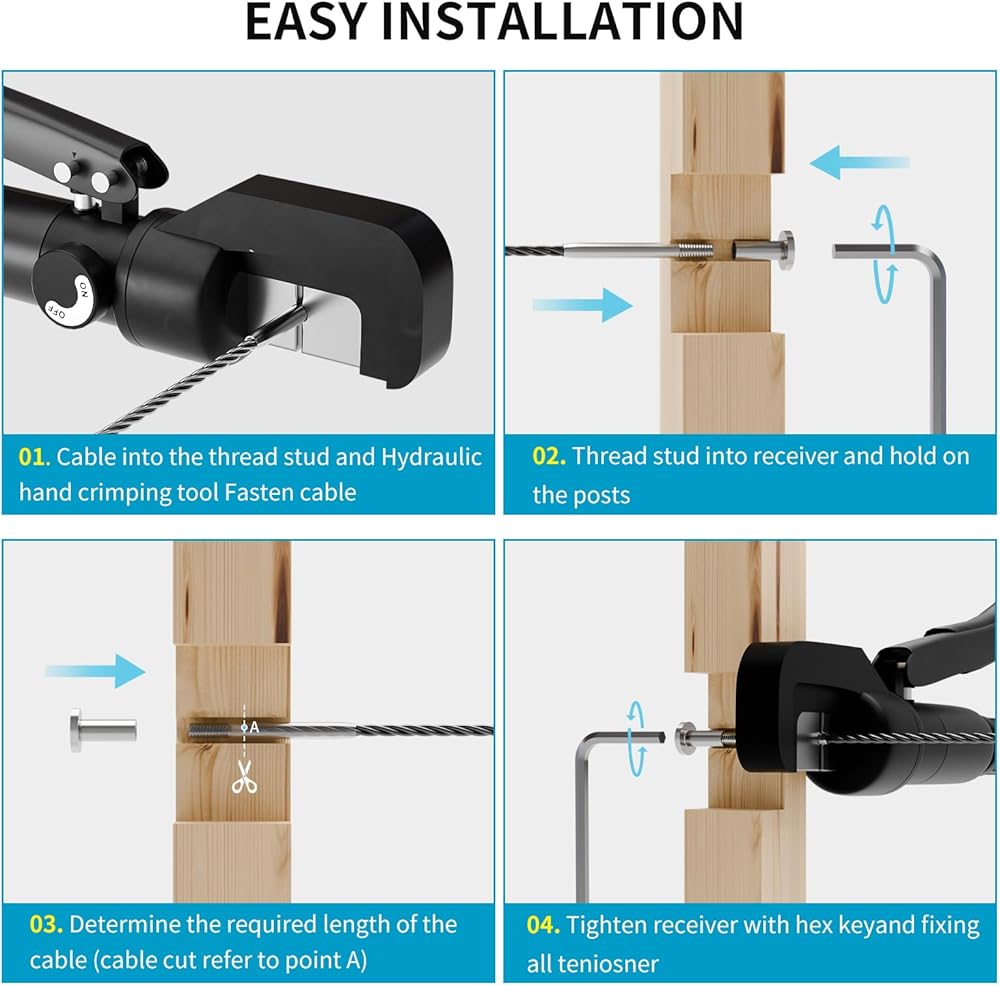 EASY INSTALLATION

ON
OFF

01. Cable into the thread stud and Hydraulic hand crimping tool Fasten cable

02. Thread stud into receiver and hold on the posts

A

03. Determine the required length of the cable (cable cut refer to point A)

04. Tighten receiver with hex keyand fixing all teniosner