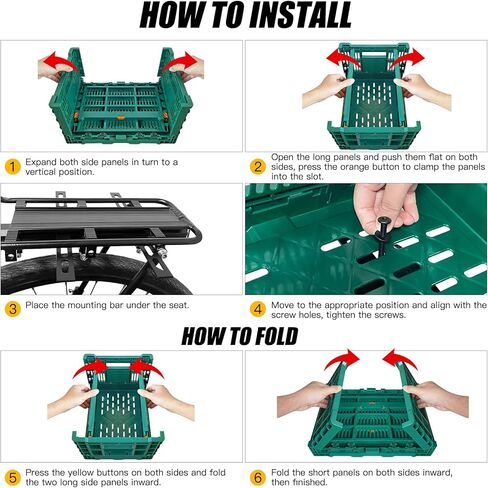 HOW TO INSTALL

1 Expand both side panels in turn to a vertical position.

2 Open the long panels and push them flat on both sides, press the orange button to clamp the panels into the slot.

3 Place the mounting bar under the seat.

4 Move to the appropriate position and align with the screw holes, tighten the screws.

HOW TO FOLD

5 Press the yellow buttons on both sides and fold the two long side panels inward.

6 Fold the short panels on both sides inward, then finished.