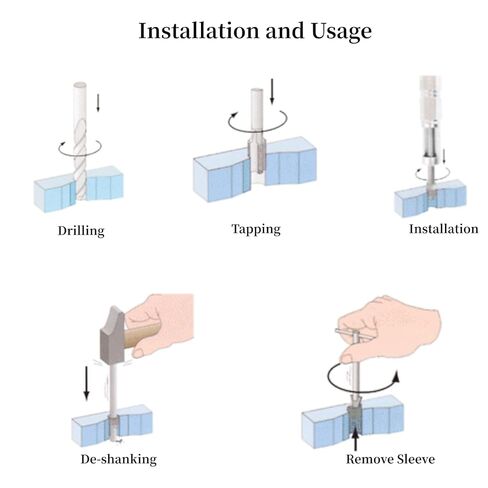 Installation and Usage

Drilling

Tapping

Installation

De-shanking

Remove Sleeve