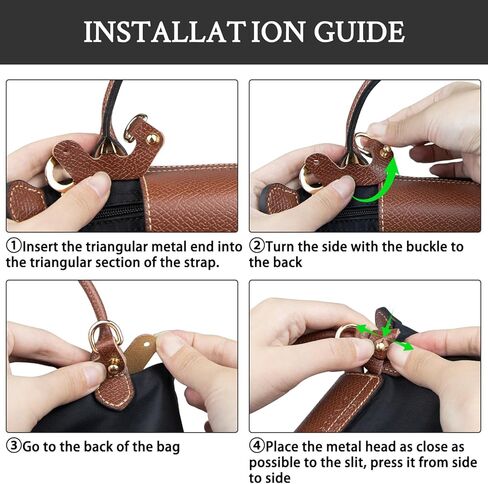 INSTALLAT ION GUIDE

①Insert the triangular metal end into the triangular section of the strap.

②Turn the side with the buckle to the back

③Go to the back of the bag

④Place the metal head as close as possible to the slit, press it from side to side