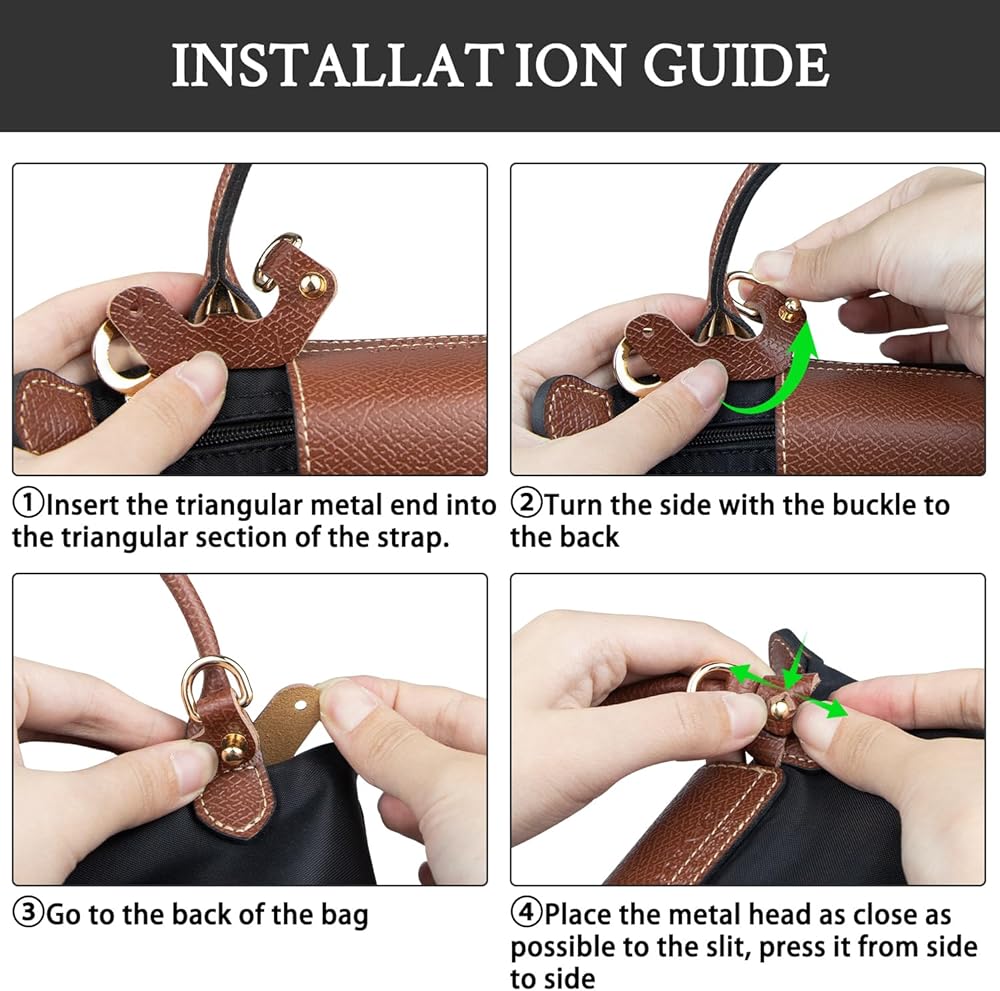 INSTALLAT ION GUIDE

①Insert the triangular metal end into the triangular section of the strap.

②Turn the side with the buckle to the back

③Go to the back of the bag

④Place the metal head as close as possible to the slit, press it from side to side