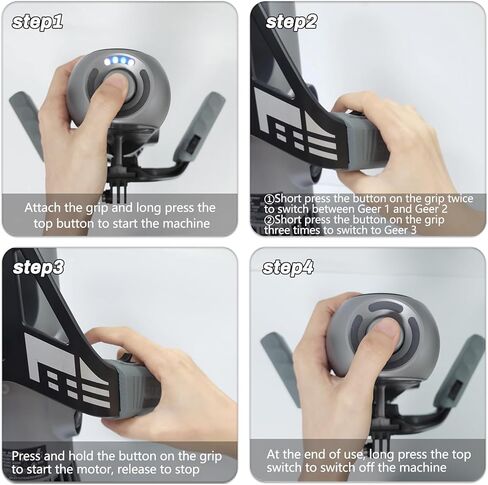 step1

Attach the grip and long press the top button to start the machine

step2

①Short press the button on the grip twice to switch between Geer 1 and Geer 2
②Short press the button on the grip three times to switch to Geer 3

step3

Press and hold the button on the grip to start the motor, release to stop

step4

At the end of use, long press the top switch to switch off the machine