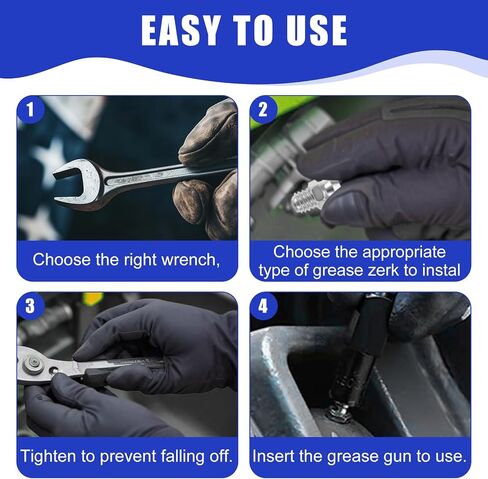 EASY TO USE

1

Choose the right wrench,

2

Choose the appropriate type of grease zerk to instal

3

Tighten to prevent falling off.

4

Insert the grease gun to use.