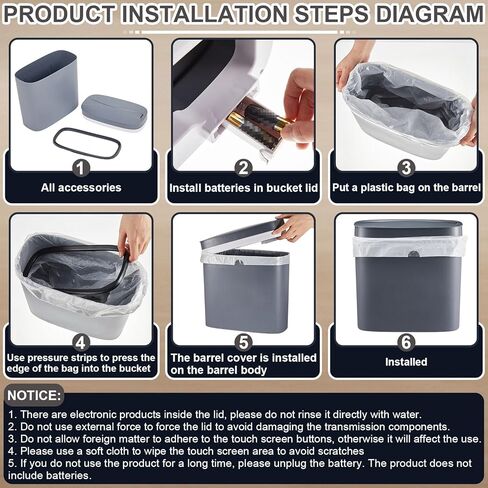 PRODUCT INSTALLATION STEPS DIAGRAM

1
All accessories

2
Install batteries in bucket lid

3
Put a plastic bag on the barrel

4
Use pressure strips to press the edge of the bag into the bucket

5
The barrel cover is installed on the barrel body

6
Installed

NOTICE:
1. There are electronic products inside the lid, please do not rinse it directly with water.
2. Do not use external force to force the lid to avoid damaging the transmission components.
3. Do not allow foreign matter to adhere to the touch screen buttons, otherwise it will affect the use.
4. Please use a soft cloth to wipe the touch screen area to avoid scratches
5. If you do not use the product for a long time, please unplug the battery. The product does not include batteries.