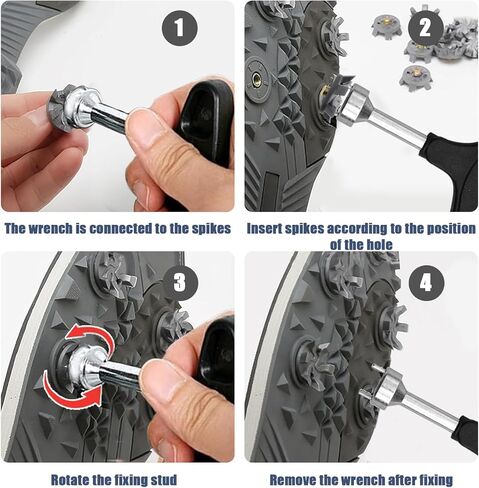 1

The wrench is connected to the spikes

2

Insert spikes according to the position of the hole

3

Rotate the fixing stud

4

Remove the wrench after fixing