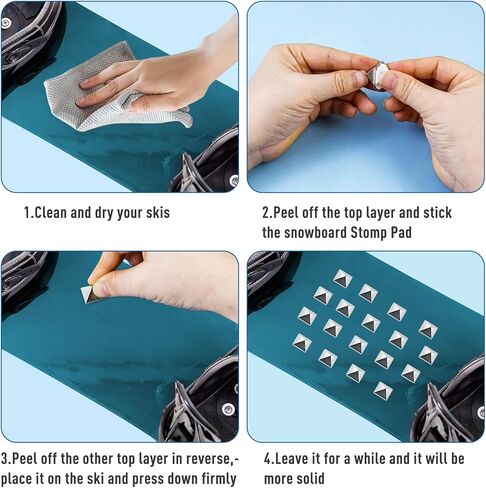 1.Clean and dry your skis

2.Peel off the top layer and stick the snowboard Stomp Pad

3.Peel off the other top layer in reverse,-place it on the ski and press down firmly

4.Leave it for a while and it will be more solid