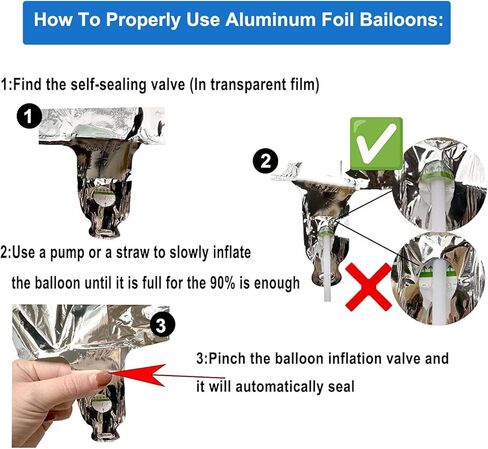 How To Properly Use Aluminum Foil Bailoons:

1:Find the self-sealing valve (In transparent film)

1

2

2:Use a pump or a straw to slowly inflate the balloon until it is full for the 90% is enough

3

3:Pinch the balloon inflation valve and it will automatically seal