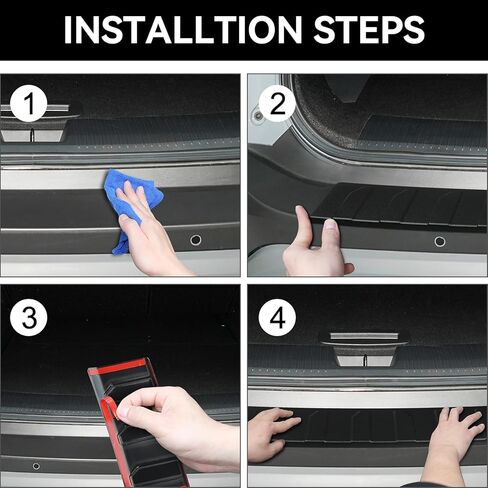 INSTALLTION STEPS

1

2

3

4