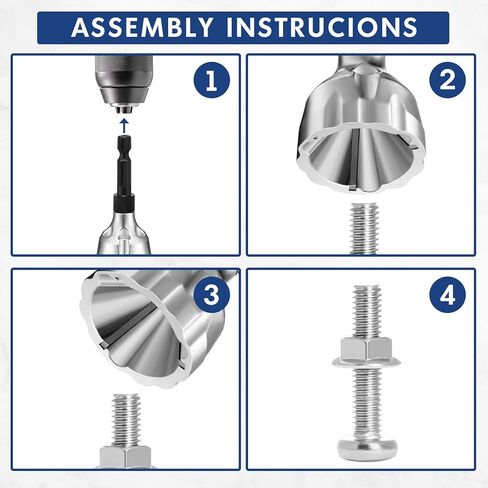 ASSEMBLY INSTRUCIONS

1

2

3

4