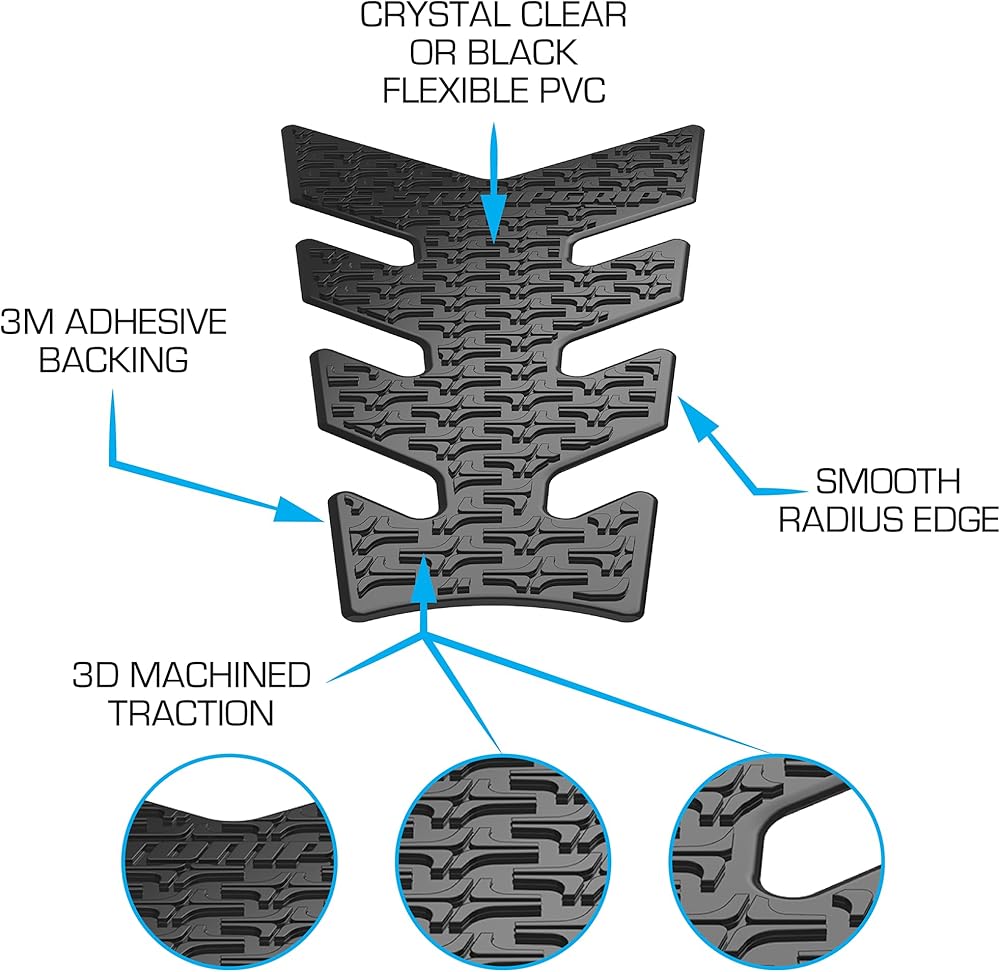 CRYSTAL CLEAR OR BLACK FLEXIBLE PVC

3M ADHESIVE BACKING

SMOOTH RADIUS EDGE

3D MACHINED TRACTION