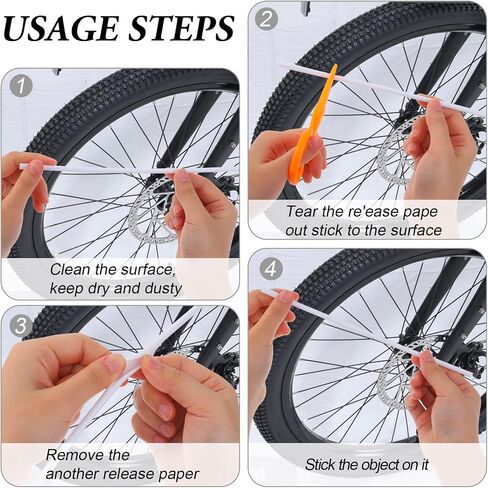 USAGE STEPS

1

Clean the surface, keep dry and dusty

2

Tear the re'ease pape out stick to the surface

3

Remove the another release paper

4

Stick the object on it