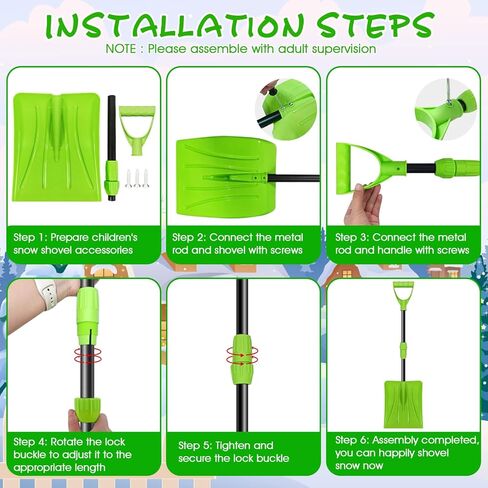 INSTALLATION STEPS

NOTE : Please assemble with adult supervision

Step 1: Prepare children's snow shovel accessories

Step 2: Connect the metal rod and shovel with screws

Step 3: Connect the metal rod and handle with screws

Step 4: Rotate the lock buckle to adjust it to the appropriate length

Step 5: Tighten and secure the lock buckle

Step 6: Assembly completed, you can happily shovel snow now