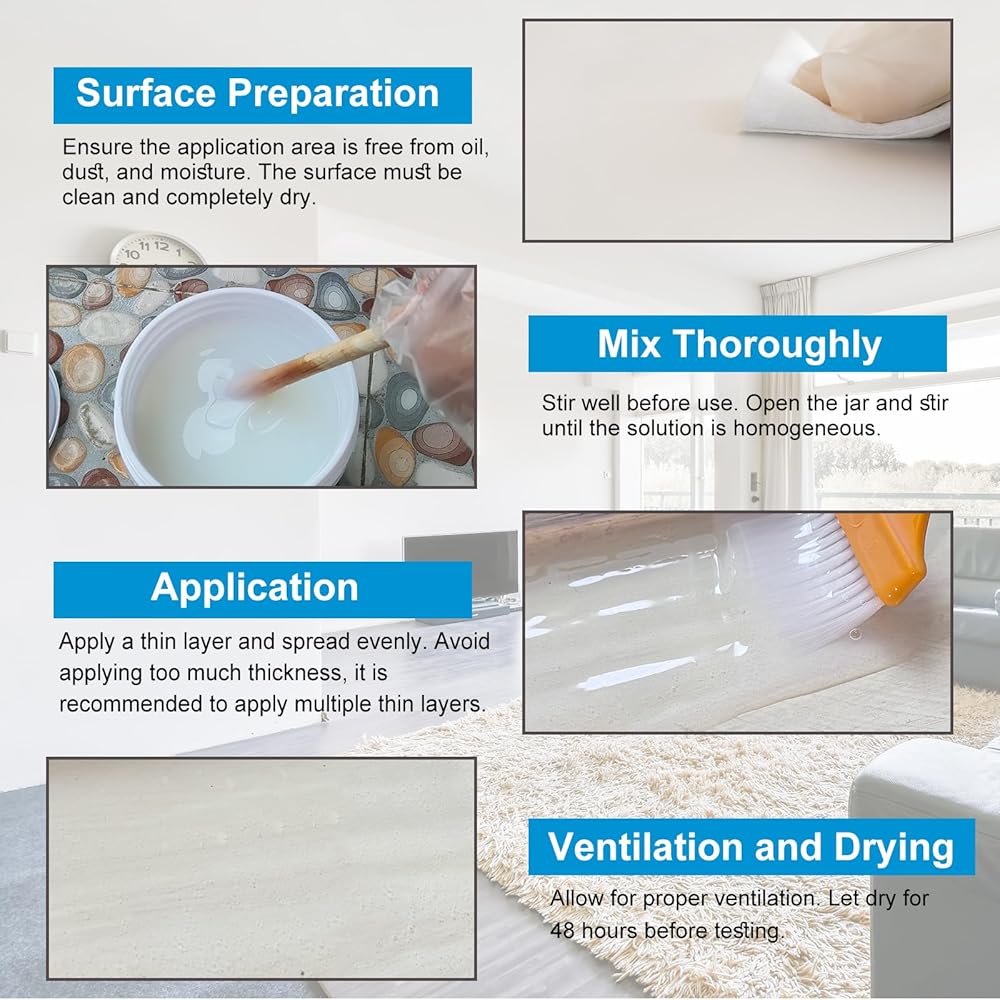 Surface Preparation

Ensure the application area is free from oil, dust, and moisture. The surface must be clean and completely dry.

Mix Thoroughly

Stir well before use. Open the jar and stir until the solution is homogeneous.

Application

Apply a thin layer and spread evenly. Avoid applying too much thickness, it is recommended to apply multiple thin layers.

Ventilation and Drying

Allow for proper ventilation. Let dry for 48 hours before testing.