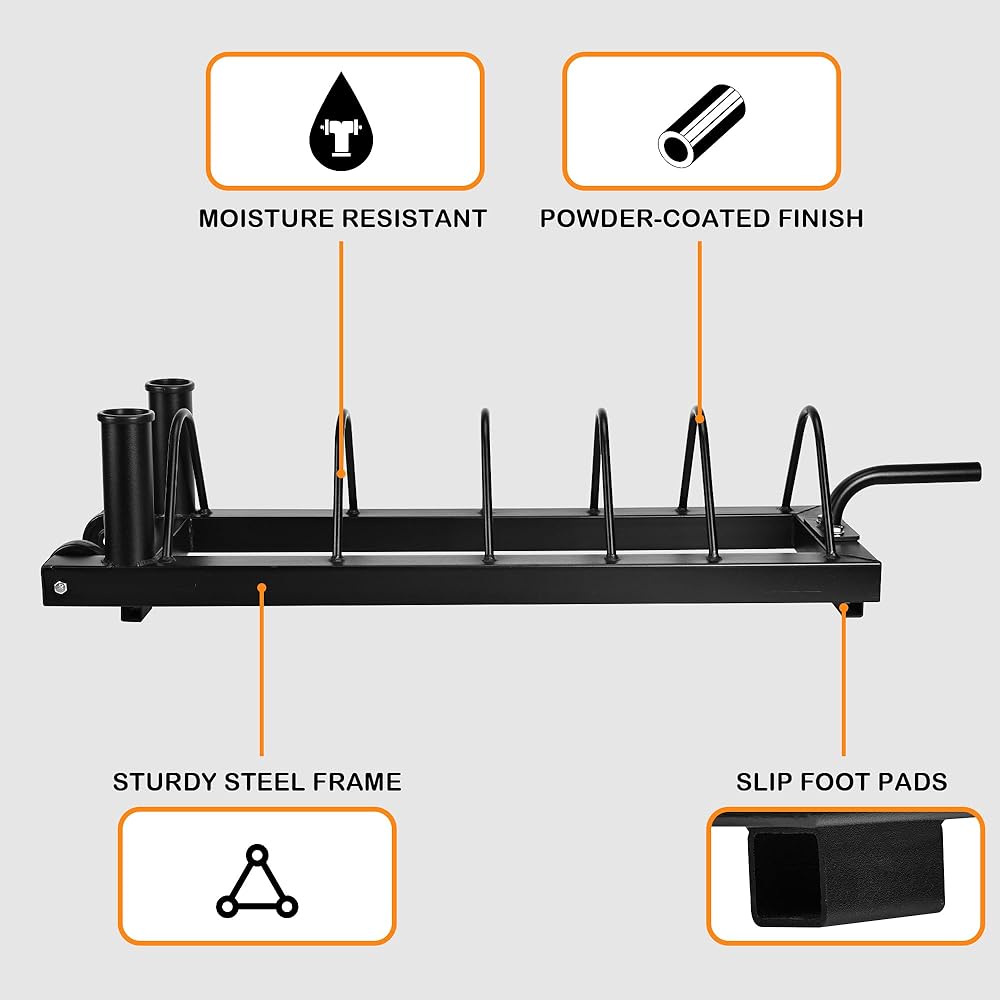 MOISTURE RESISTANT

POWDER-COATED FINISH

STURDY STEEL FRAME

SLIP FOOT PADS