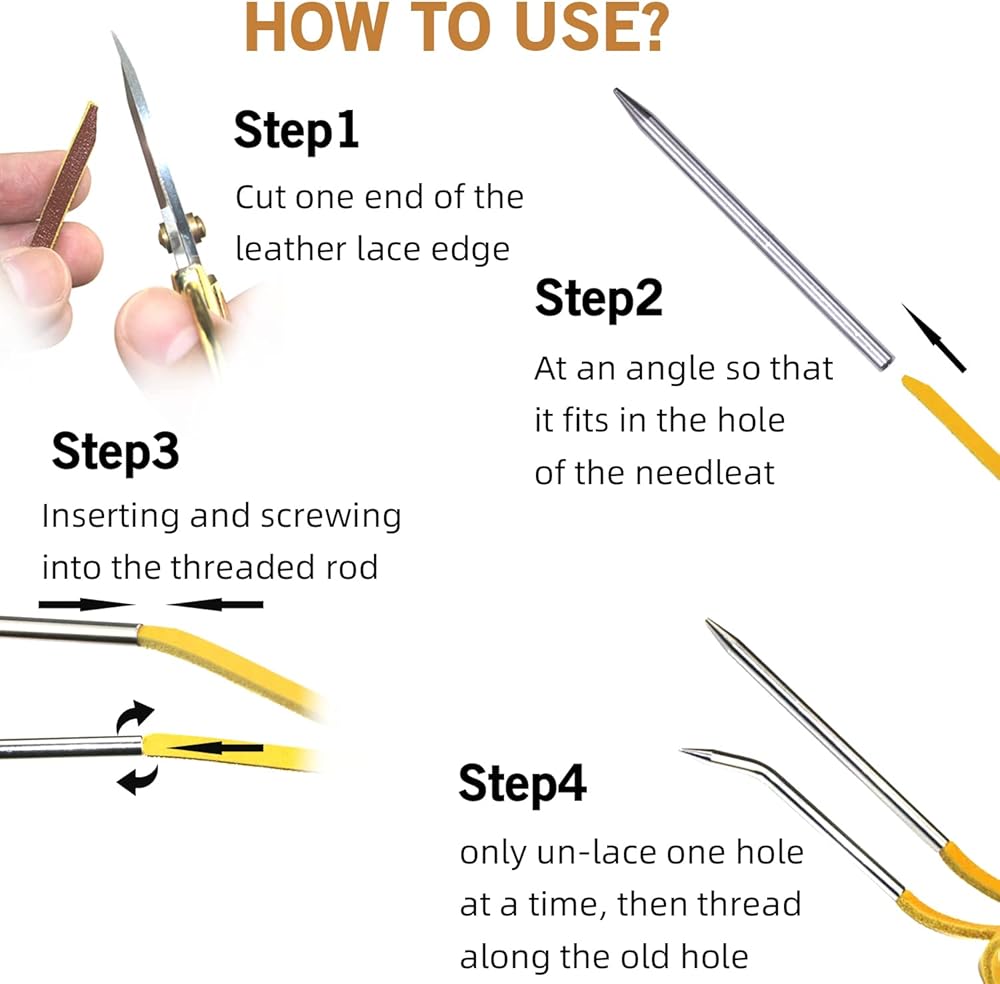 HOW TO USE?

Step1
Cut one end of the leather lace edge

Step2
At an angle so that it fits in the hole of the needleat

Step3
Inserting and screwing into the threaded rod

Step4
only un-lace one hole at a time, then thread along the old hole