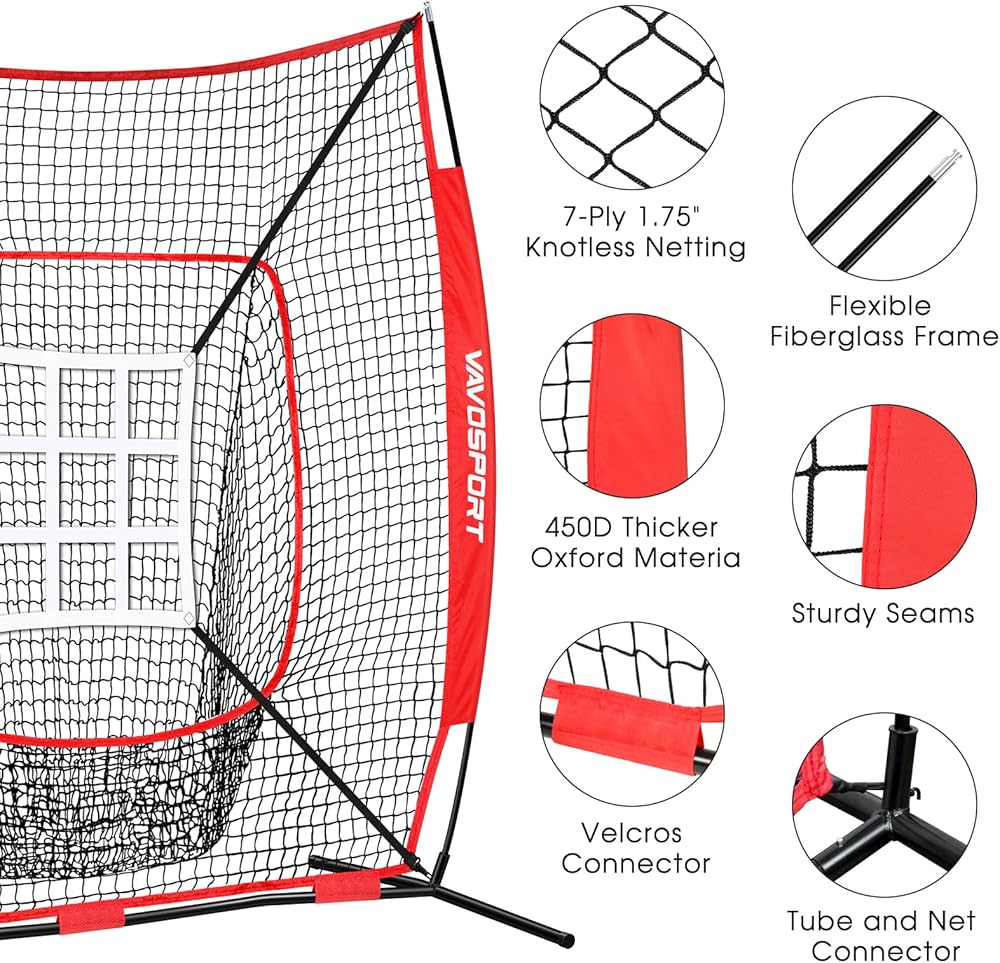 VAVOSPORT

7-Ply 1.75" Knotless Netting

Flexible Fiberglass Frame

450D Thicker Oxford Materia

Sturdy Seams

Velcros Connector

Tube and Net Connector