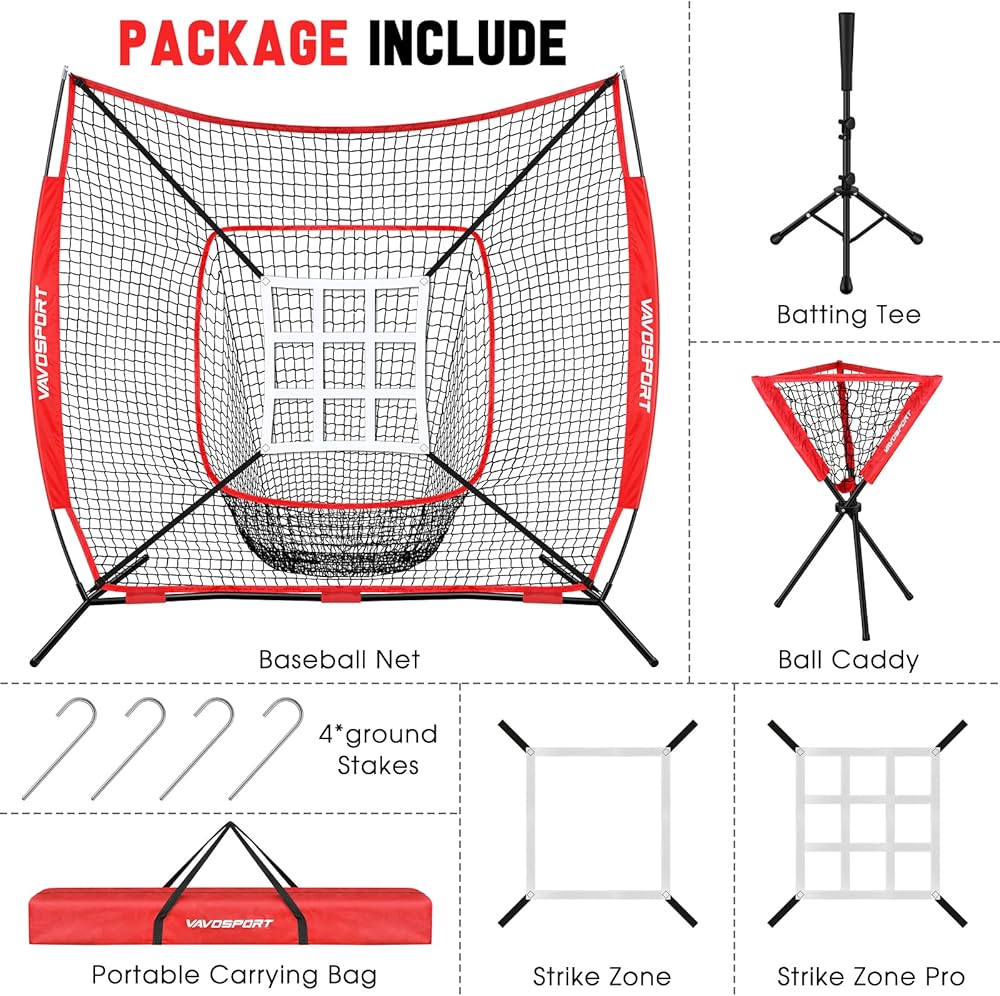 PACKAGE INCLUDE

VAVOSPORT

VAVOSPORT

Baseball Net

Batting Tee

VAVOSPORT

Ball Caddy

4*ground Stakes

VAVOSPORT

Portable Carrying Bag

Strike Zone

Strike Zone Pro